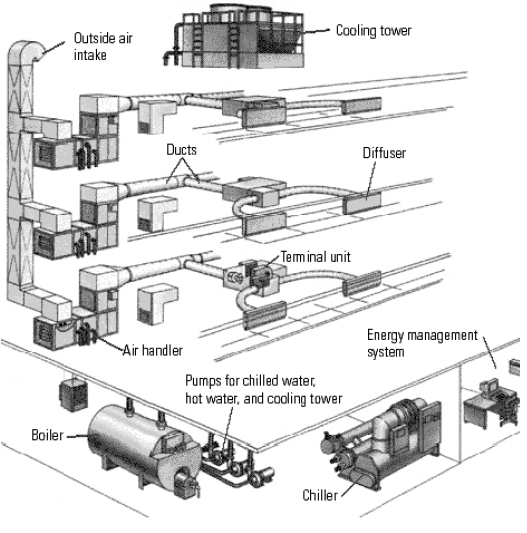 Outside air intake

Cooling tower

Ducts

Diffuser

Terminal unit

Air handler

Energy management system

Pumps for chilled water, hot water, and cooling tower

Boiler

Chiller